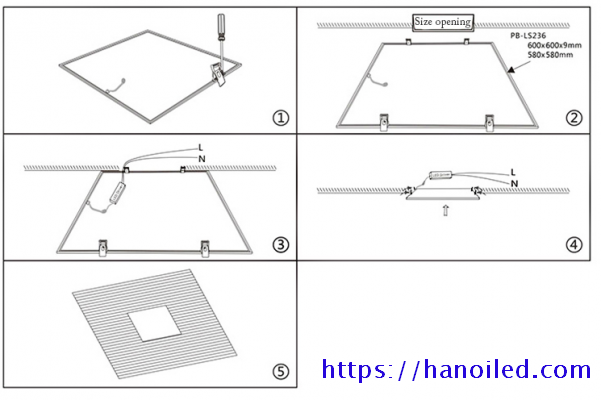 ①

Size opening
PB-LS236
600x600x9mm
580x580mm
②

L
N
③

L
N
④

⑤

https://hanoiled.com